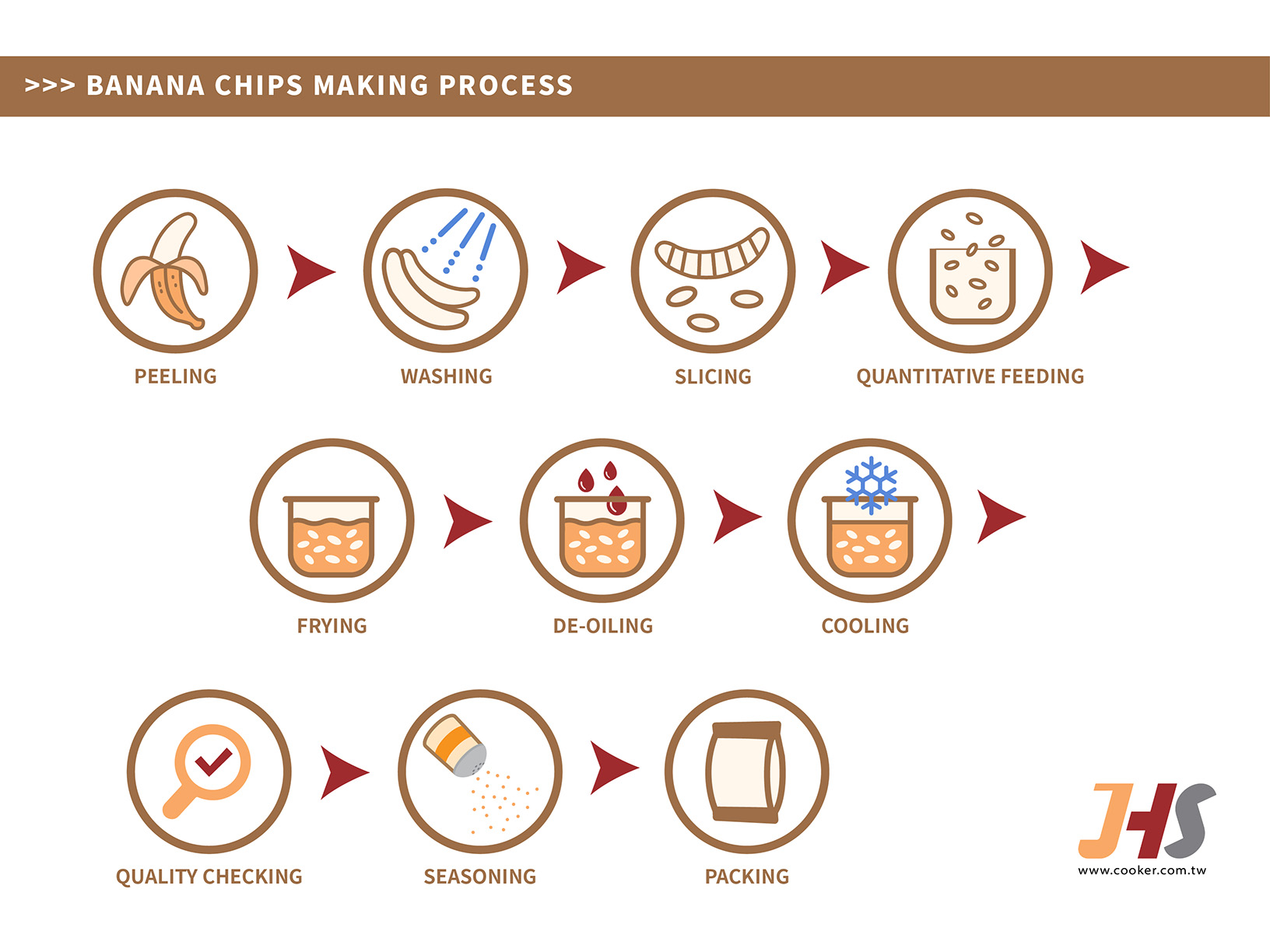 >>> BANANA CHIPS MAKING PROCESS

PEELING

WASHING

SLICING

QUANTITATIVE FEEDING

FRYING

DE-OILING

COOLING

QUALITY CHECKING

SEASONING

PACKING

JHS

www.cooker.com.tw