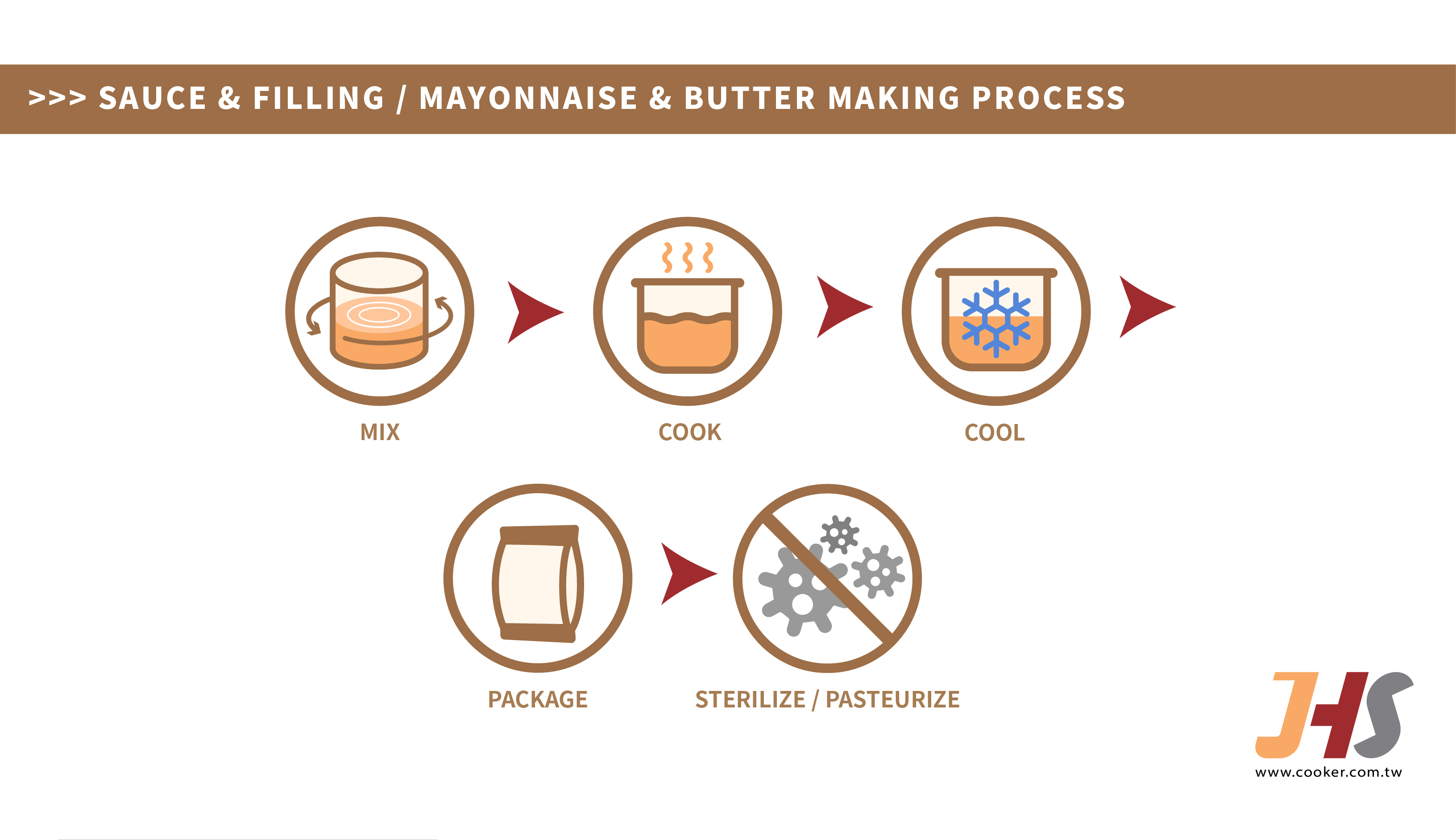 >>> SAUCE & FILLING / MAYONNAISE & BUTTER MAKING PROCESS

MIX

COOK

COOL

PACKAGE

STERILIZE / PASTEURIZE

JHS
www.cooker.com.tw